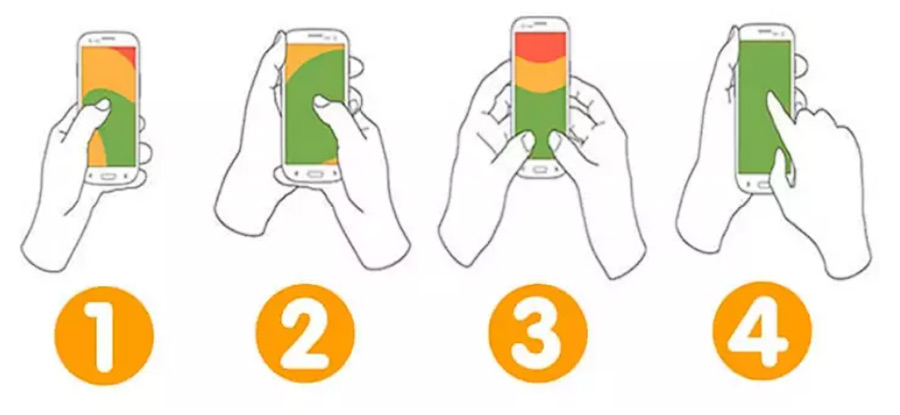 1

2

3

4